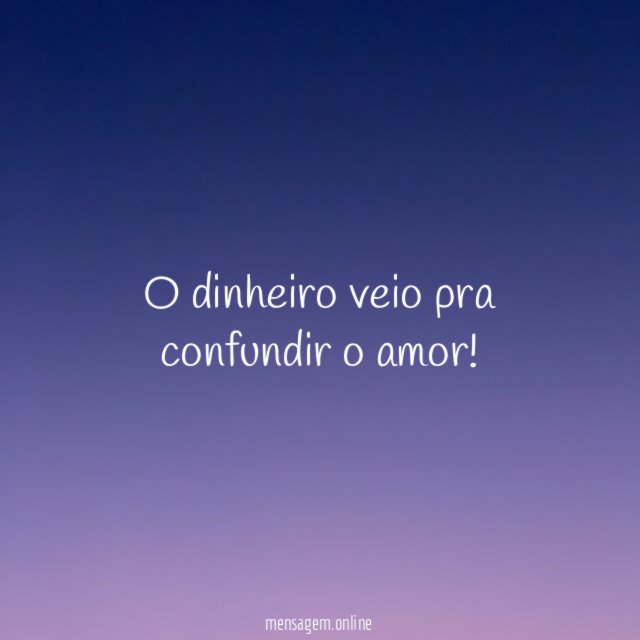 O dinheiro veio pra confundir o amor!

mensagem.online