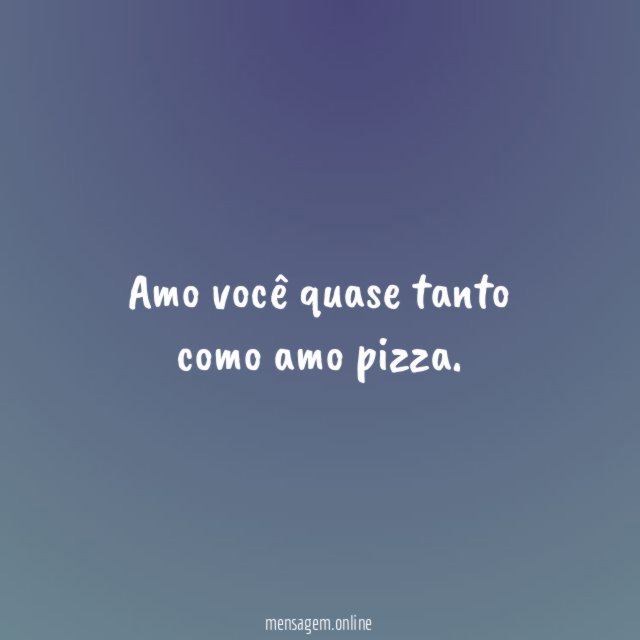 Amo você quase tanto como amo pizza.

mensagem.online