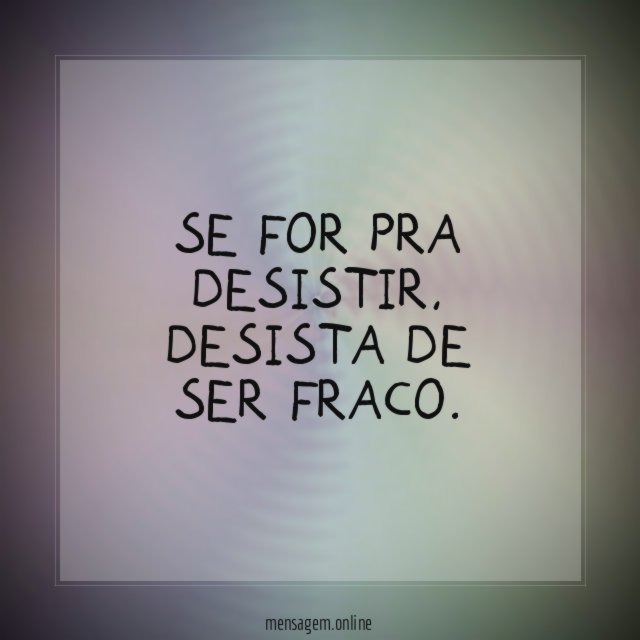 SE FOR PRA DESISTIR, DESISTA DE SER FRACO.

mensagem.online